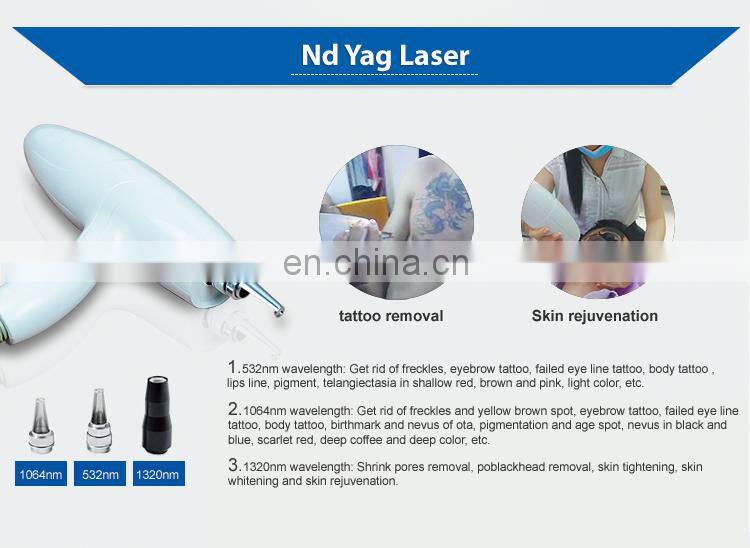 Nd Yag Laser

en.china.cn

tattoo removal

Skin rejuvenation

1.532nm wavelength: Get rid of freckles, eyebrow tattoo, failed eye line tattoo, body tattoo , lips line, pigment, telangiectasia in shallow red, brown and pink, light color, etc.

2.1064nm wavelength: Get rid of freckles and yellow brown spot, eyebrow tattoo, failed eye line tattoo, body tattoo, birthmark and nevus of ota, pigmentation and age spot, nevus in black and blue, scarlet red, deep coffee and deep color, etc.

3.1320nm wavelength: Shrink pores removal, poblackhead removal, skin tightening, skin whitening and skin rejuvenation.

1064nm

532nm

1320nm