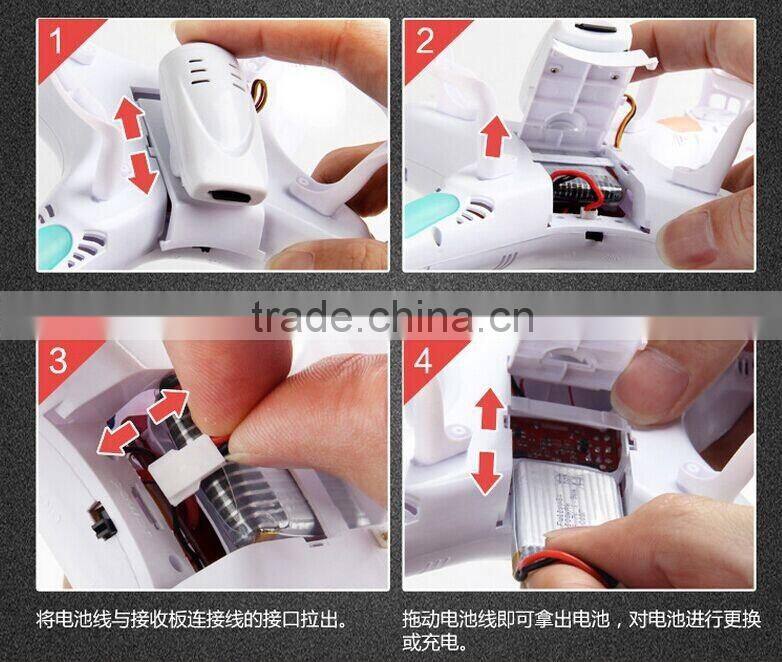 1

2

trade.china.cn

3

4

将电池线与接收板连接线的接口拉出。

拖动电池线即可拿出电池，对电池进行更换或充电。