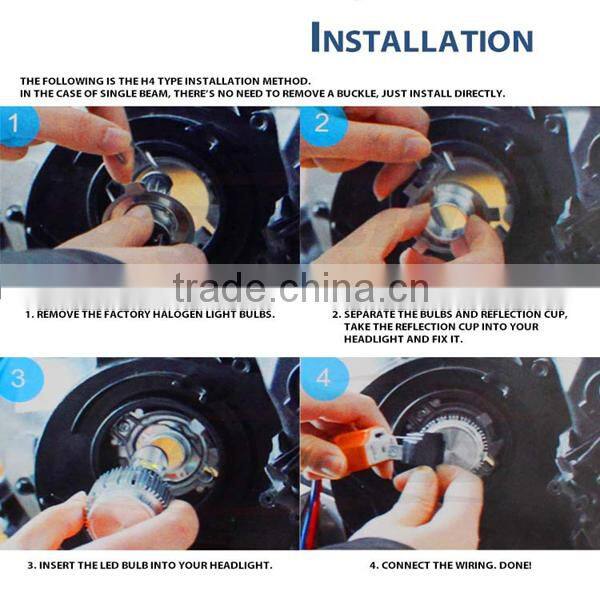 INSTALLATION

THE FOLLOWING IS THE H4 TYPE INSTALLATION METHOD.
IN THE CASE OF SINGLE BEAM, THERE'S NO NEED TO REMOVE A BUCKLE, JUST INSTALL DIRECTLY.

1

2

trade.china.cn

1. REMOVE THE FACTORY HALOGEN LIGHT BULBS.

2. SEPARATE THE BULBS AND REFLECTION CUP, TAKE THE REFLECTION CUP INTO YOUR HEADLIGHT AND FIX IT.

3

4

3. INSERT THE LED BULB INTO YOUR HEADLIGHT.

4. CONNECT THE WIRING. DONE!