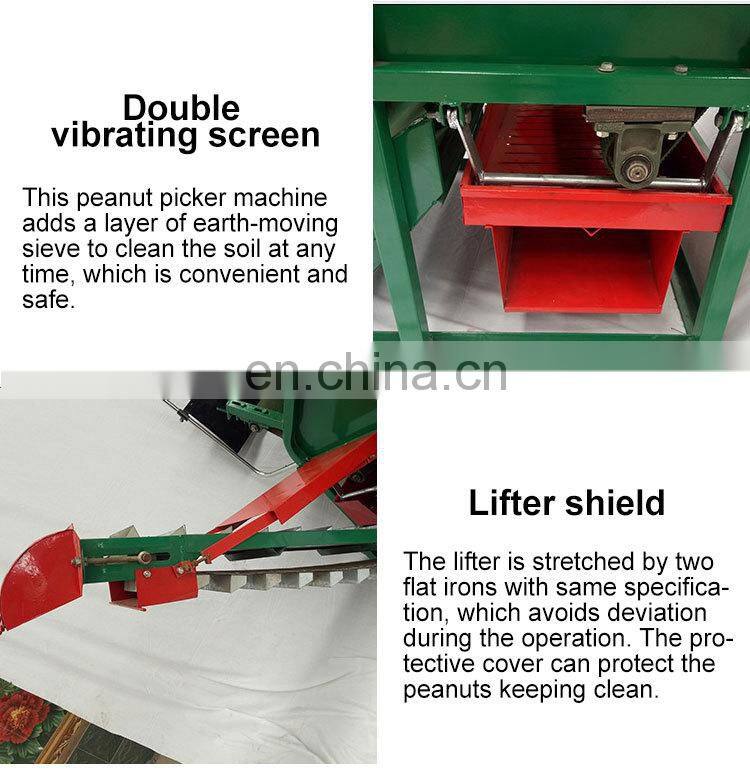 Double vibrating screen

This peanut picker machine adds a layer of earth-moving sieve to clean the soil at any time, which is convenient and safe.

en.china.cn

Lifter shield

The lifter is stretched by two flat irons with same specification, which avoids deviation during the operation. The protective cover can protect the peanuts keeping clean.