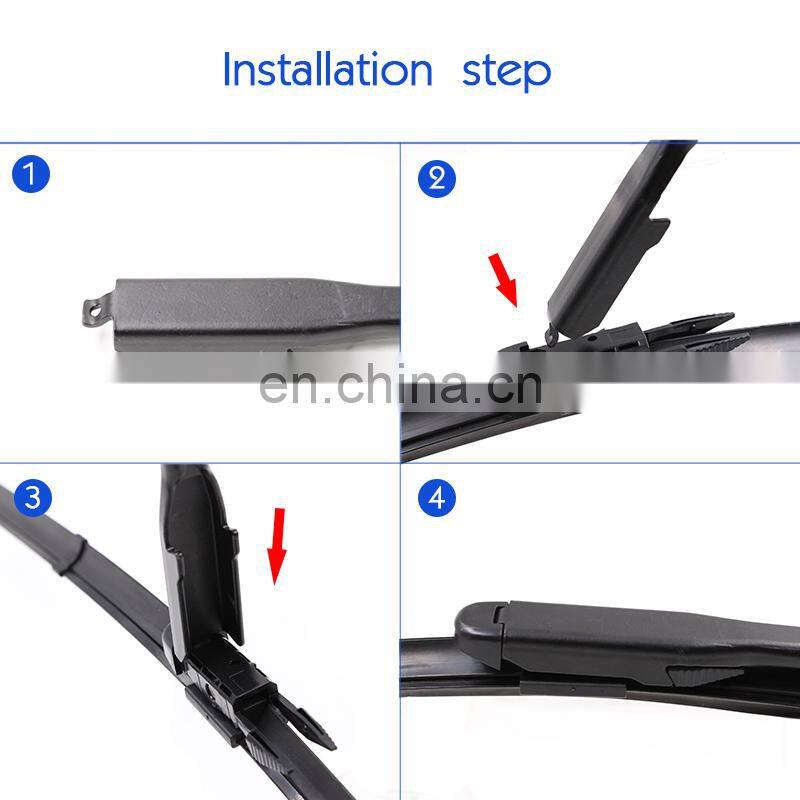 Installation step

1

2

en.china.cn

3

4