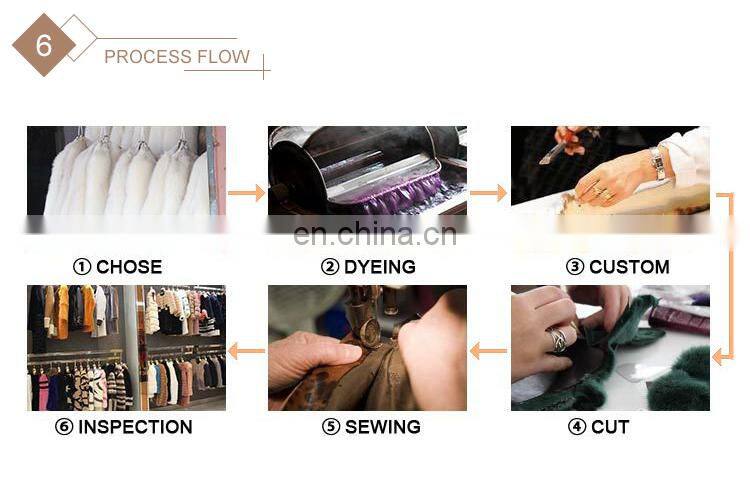 6 PROCESS FLOW

en.china.cn

① CHOSE

② DYEING

③ CUSTOM

⑥ INSPECTION

⑤ SEWING

④ CUT