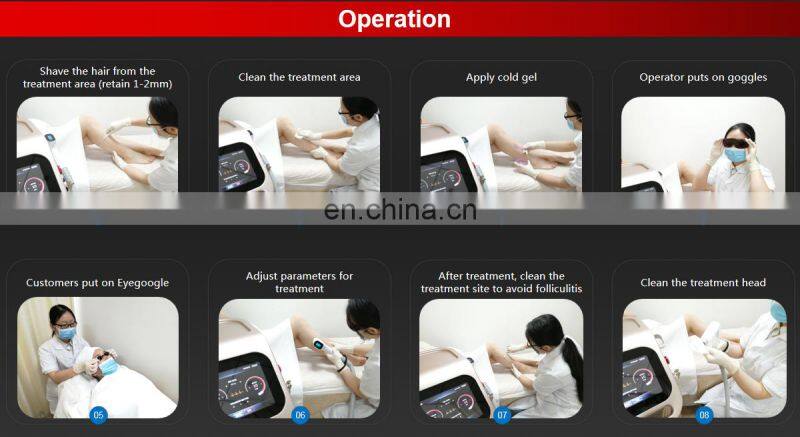 Operation

Shave the hair from the treatment area (retain 1-2mm)

Clean the treatment area

Apply cold gel

Operator puts on goggles

en.china.cn

Customers put on Eyegoogle

05

Adjust parameters for treatment

06

After treatment, clean the treatment site to avoid folliculitis

07

Clean the treatment head

08