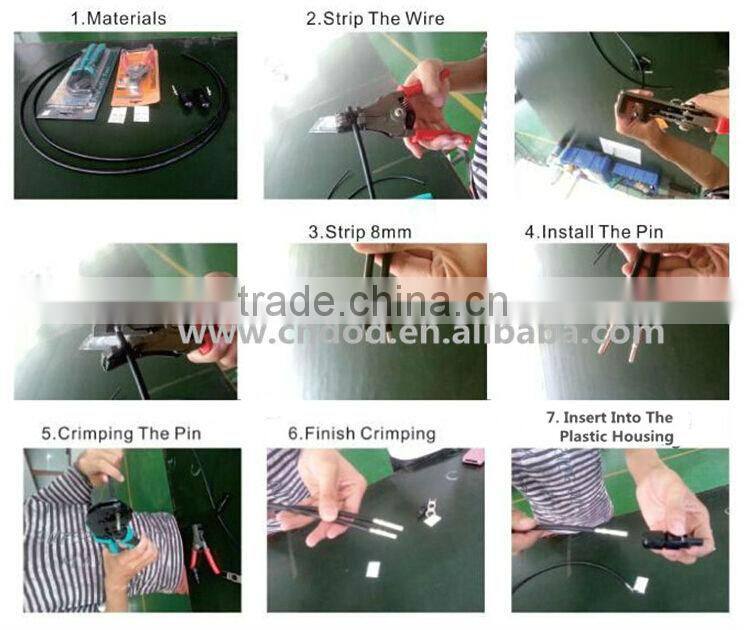 1.Materials

2.Strip The Wire

3.Strip 8mm

4.Install The Pin

trade.china.cn

www.cndod.en.alibaba.com

5.Crimping The Pin

6.Finish Crimping

7. Insert Into The Plastic Housing