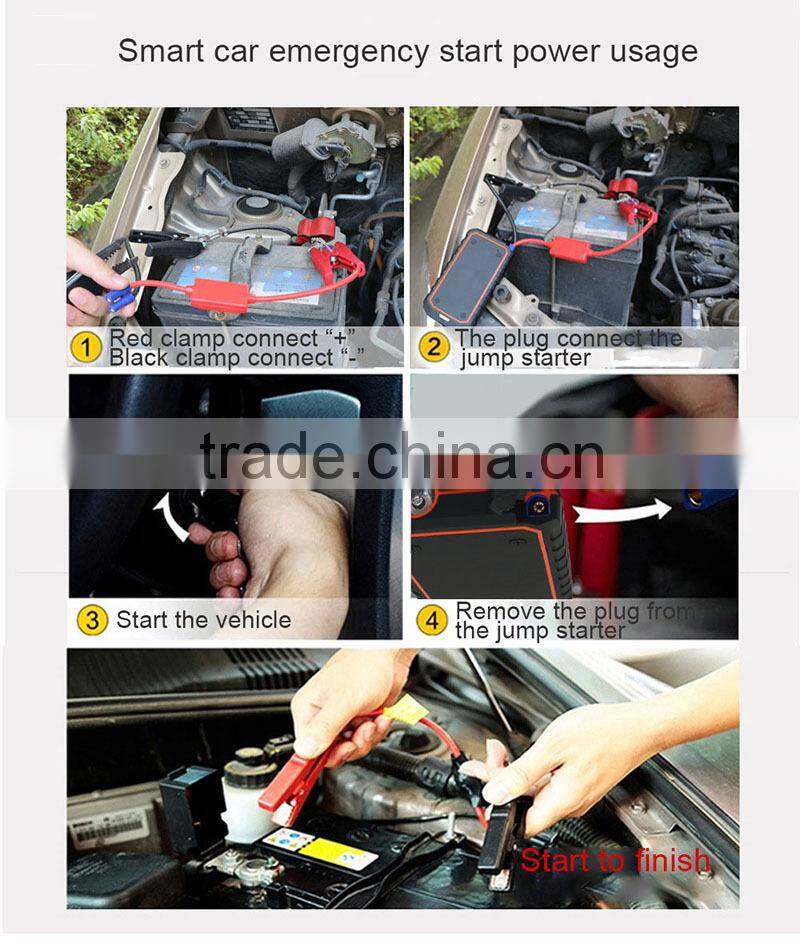 Smart car emergency start power usage

1 Red clamp connect "+"
Black clamp connect "-"

2 The plug connect the jump starter

trade.china.cn

3 Start the vehicle

4 Remove the plug from the jump starter

Start to finish