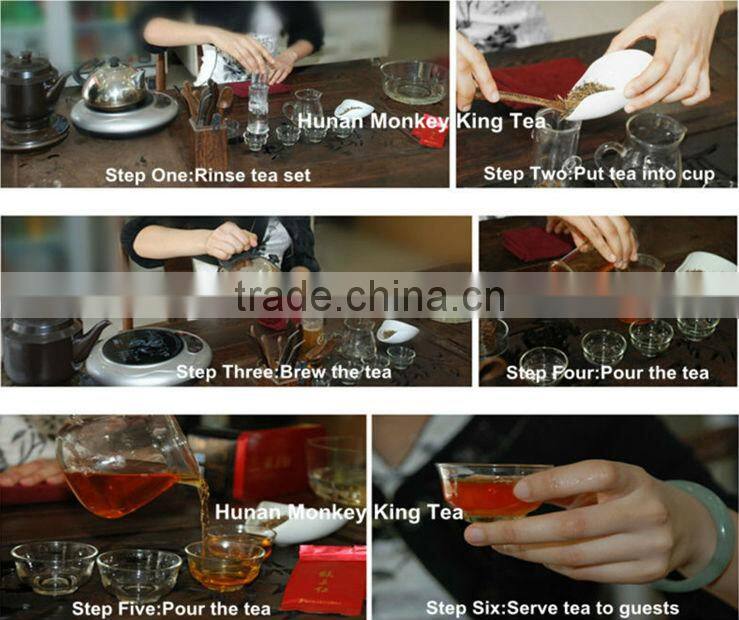 Hunan Monkey King Tea

Step One:Rinse tea set

Step Two:Put tea into cup

trade.china.cn

Step Three:Brew the tea

Step Four:Pour the tea

Hunan Monkey King Tea

Step Five:Pour the tea

Step Six:Serve tea to guests