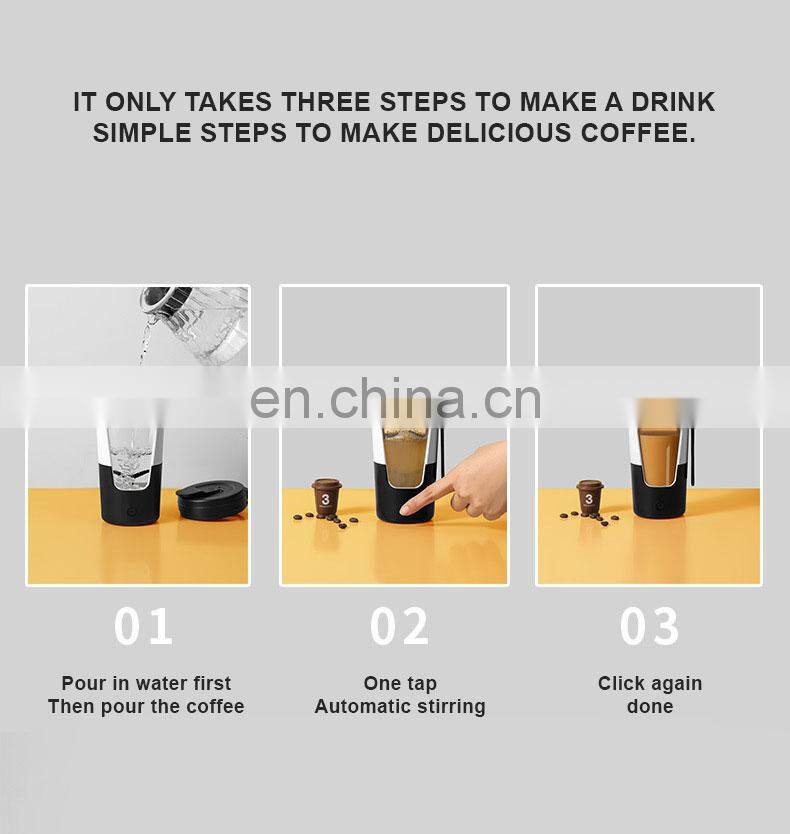 IT ONLY TAKES THREE STEPS TO MAKE A DRINK
SIMPLE STEPS TO MAKE DELICIOUS COFFEE.

en.china.cn

3

3

01

Pour in water first
Then pour the coffee

02

One tap
Automatic stirring

03

Click again
done