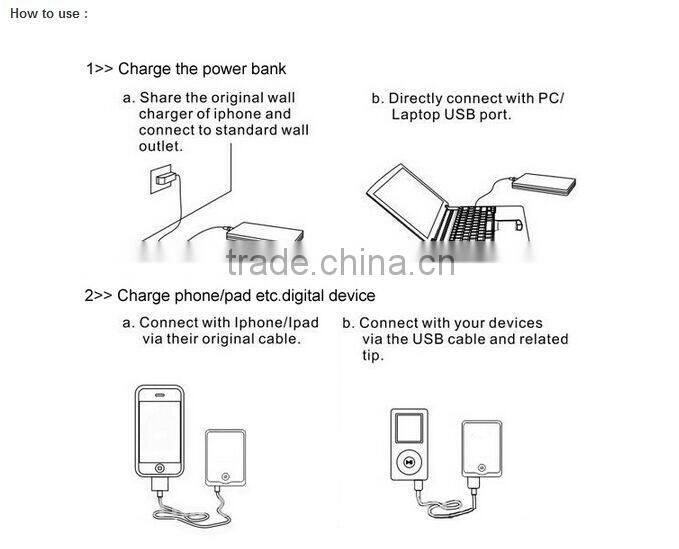 How to use :

1>> Charge the power bank

a. Share the original wall charger of iphone and connect to standard wall outlet.

b. Directly connect with PC/ Laptop USB port.

trade.china.cn

2>> Charge phone/pad etc.digital device

a. Connect with Iphone/Ipad via their original cable.

b. Connect with your devices via the USB cable and related tip.