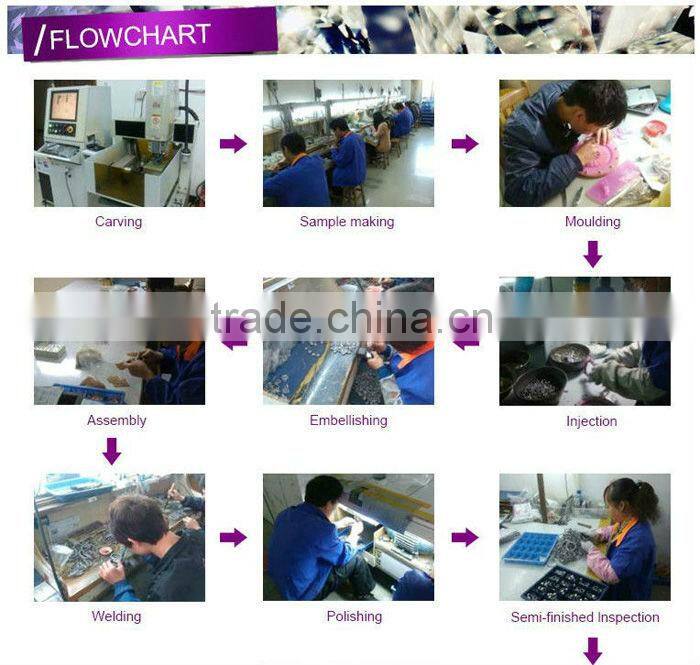 /FLOWCHART

Carving

Sample making

Moulding

trade.china.cn

Assembly

Embellishing

Injection

Welding

Polishing

Semi-finished Inspection