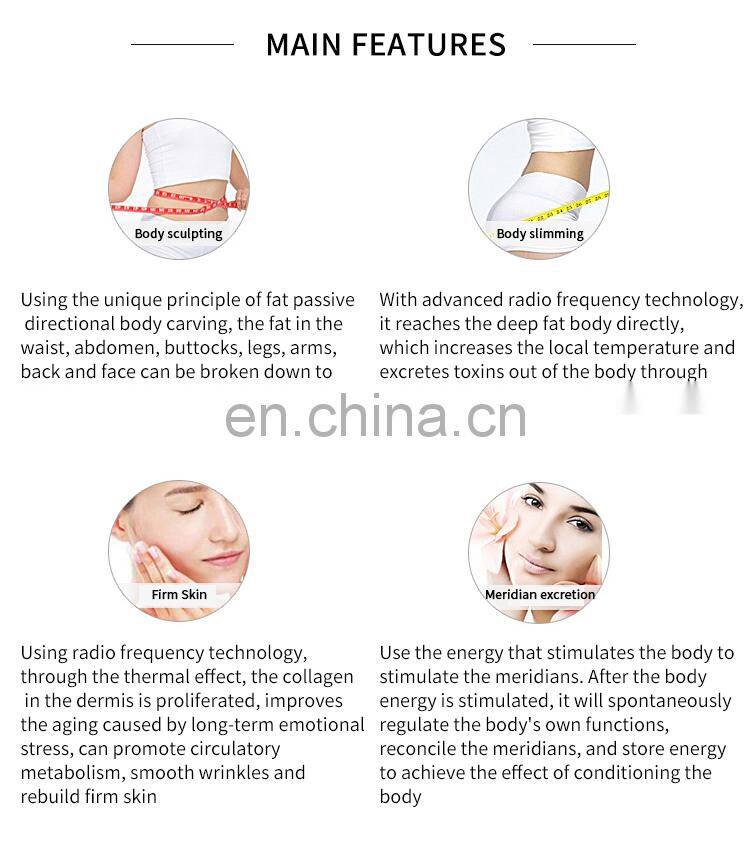 MAIN FEATURES

Body sculpting

Using the unique principle of fat passive directional body carving, the fat in the waist, abdomen, buttocks, legs, arms, back and face can be broken down to

Body slimming

With advanced radio frequency technology, it reaches the deep fat body directly, which increases the local temperature and excretes toxins out of the body through

en.china.cn

Firm Skin

Using radio frequency technology, through the thermal effect, the collagen in the dermis is proliferated, improves the aging caused by long-term emotional stress, can promote circulatory metabolism, smooth wrinkles and rebuild firm skin

Meridian excretion

Use the energy that stimulates the body to stimulate the meridians. After the body energy is stimulated, it will spontaneously regulate the body's own functions, reconcile the meridians, and store energy to achieve the effect of conditioning the body