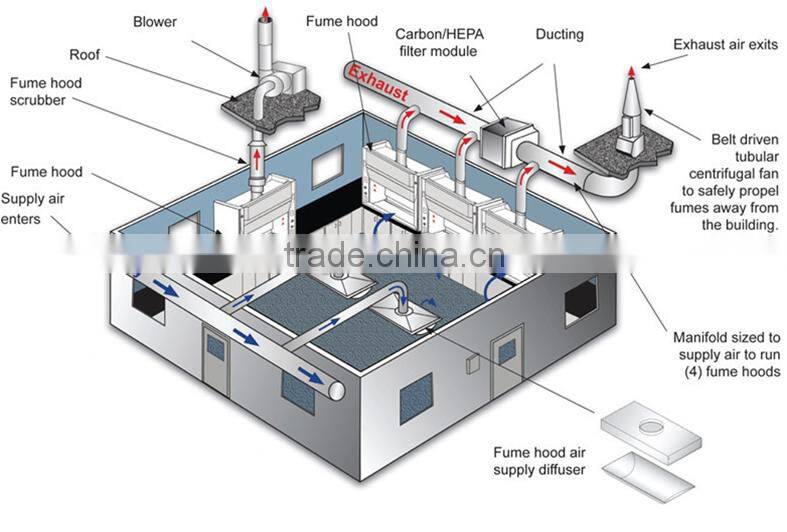 Blower

Roof

Fume hood scrubber

Fume hood

Supply air enters

Fume hood

Carbon/HEPA filter module

Ducting

Exhaust air exits

Exhaust

Belt driven tubular centrifugal fan to safely propel fumes away from the building.

trade.china.cn

Manifold sized to supply air to run (4) fume hoods

Fume hood air supply diffuser