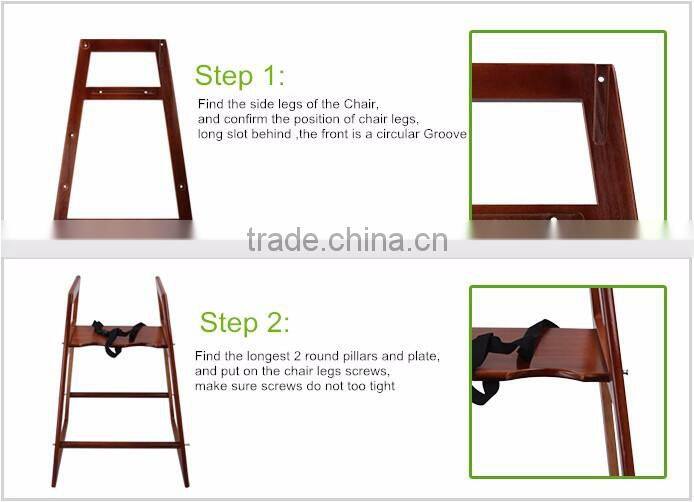 Step 1:

Find the side legs of the Chair, and confirm the position of chair legs, long slot behind ,the front is a circular Groove

trade.china.cn

Step 2:

Find the longest 2 round pillars and plate, and put on the chair legs screws, make sure screws do not too tight