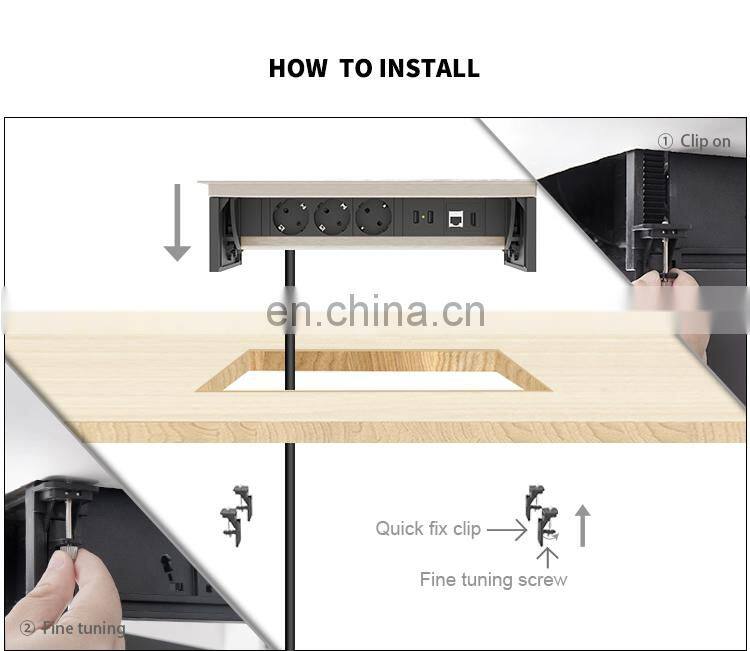 HOW TO INSTALL

① Clip on

en.china.cn

Quick fix clip

Fine tuning screw

② Fine tuning