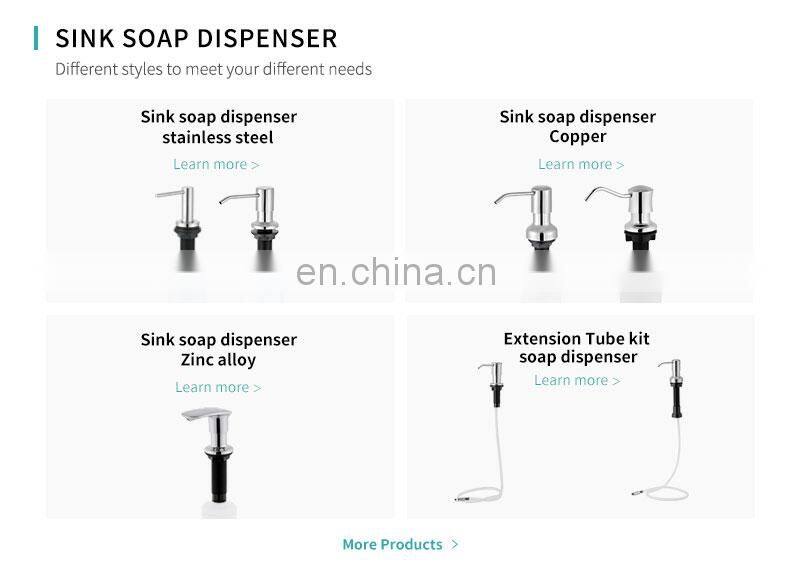 SINK SOAP DISPENSER
Different styles to meet your different needs

Sink soap dispenser stainless steel
Learn more >

Sink soap dispenser Copper
Learn more >

en.china.cn

Sink soap dispenser Zinc alloy
Learn more >

Extension Tube kit soap dispenser
Learn more >

More Products >