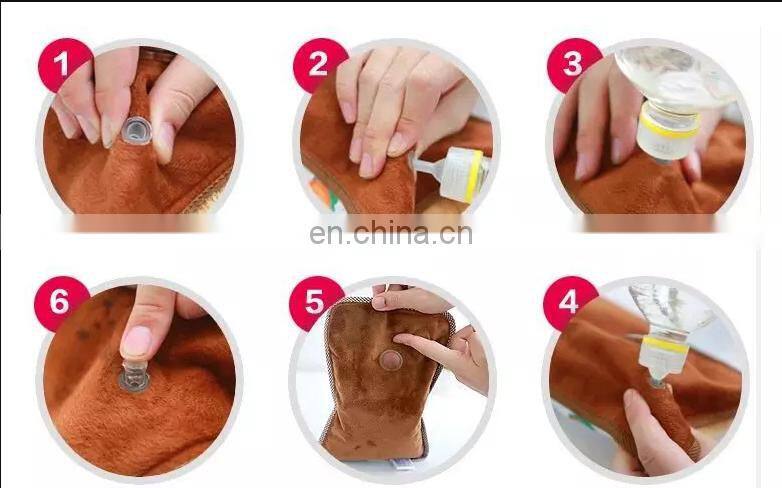 1

2

3

en.china.cn

6

5

4