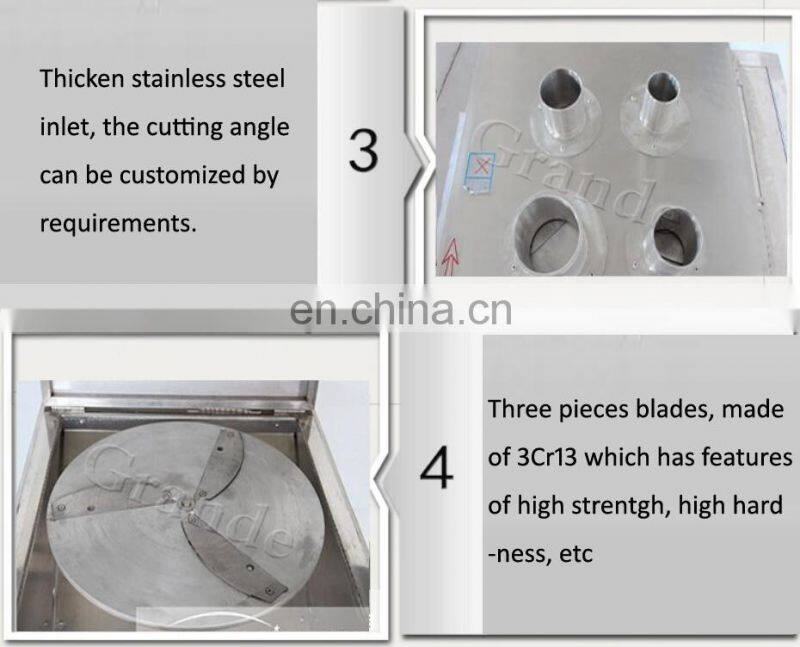 Thicken stainless steel inlet, the cutting angle can be customized by requirements.

3

Grande

en.china.cn

Grande

4

Three pieces blades, made of 3Cr13 which has features of high strentgh, high hard -ness, etc