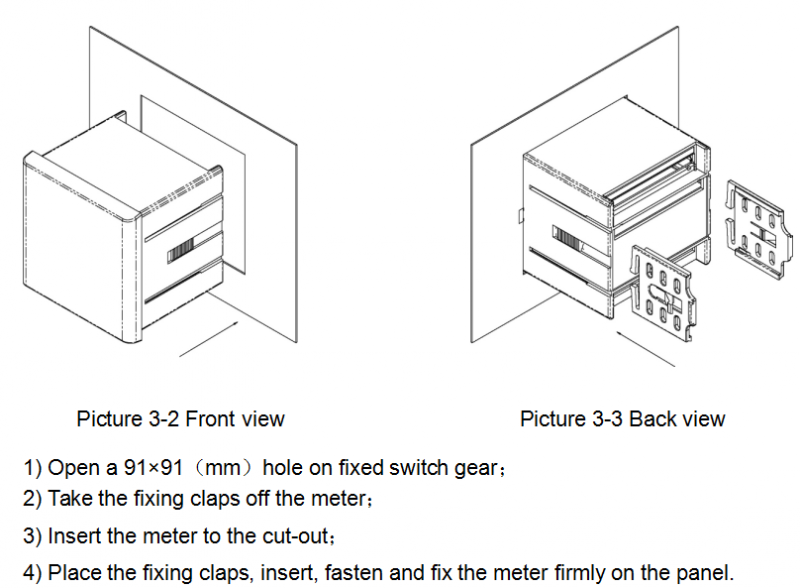 Picture 3-2 Front view

Picture 3-3 Back view

1) Open a 91×91（mm）hole on fixed switch gear；

2) Take the fixing claps off the meter；

3) Insert the meter to the cut-out；

4) Place the fixing claps, insert, fasten and fix the meter firmly on the panel.