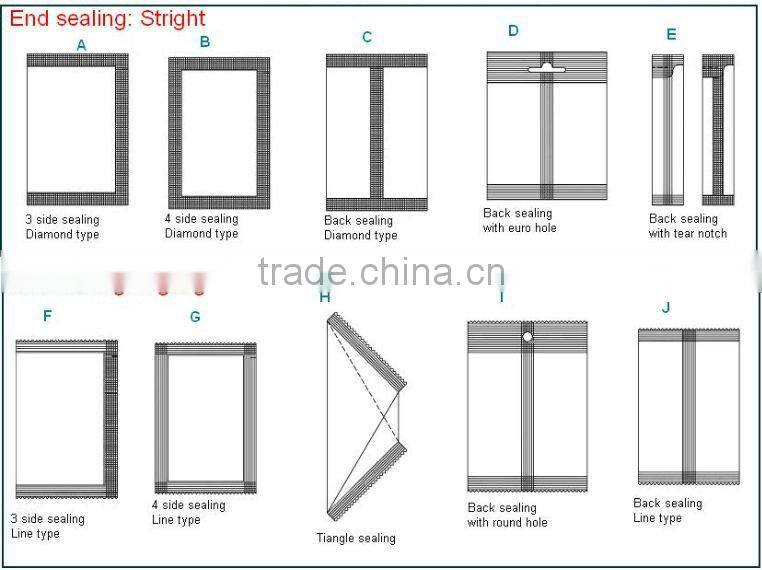 End sealing: Stright

A
3 side sealing
Diamond type

B
4 side sealing
Diamond type

C
Back sealing
Diamond type

D
Back sealing
with euro hole

E
Back sealing
with tear notch

trade.china.cn

F
3 side sealing
Line type

G
4 side sealing
Line type

H
Tiangle sealing

I
Back sealing
with round hole

J
Back sealing
Line type