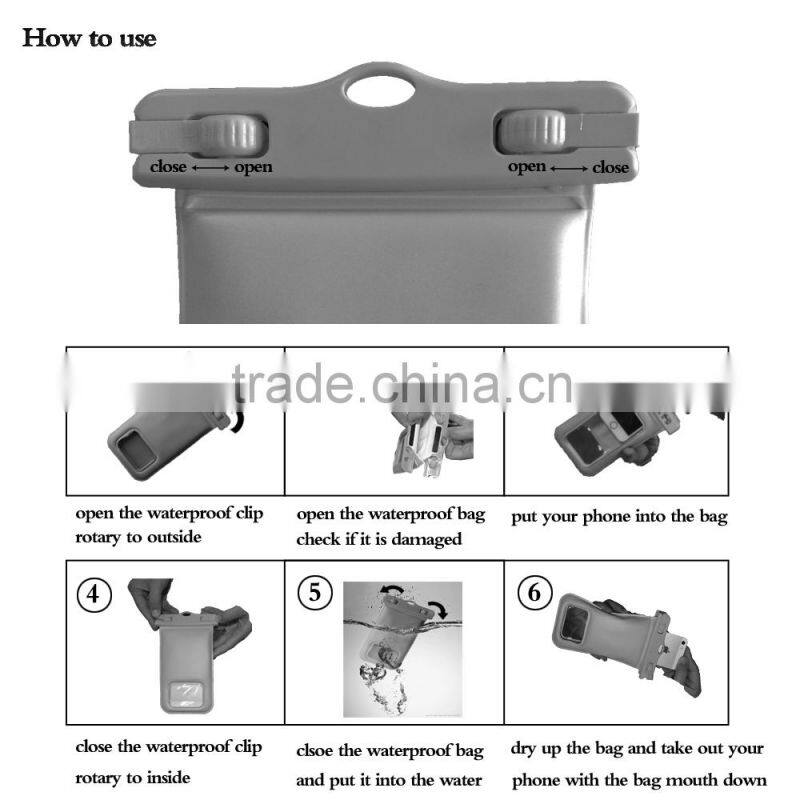 How to use

close ⟷ open

open ⟷ close

trade.china.cn

open the waterproof clip rotary to outside

open the waterproof bag check if it is damaged

put your phone into the bag

4

close the waterproof clip rotary to inside

5

clsoe the waterproof bag and put it into the water

6

dry up the bag and take out your phone with the bag mouth down