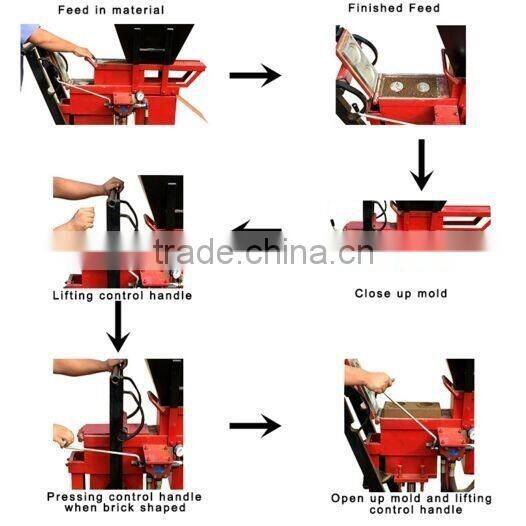 Feed in material

Finished Feed

trade.china.cn

Lifting control handle

Close up mold

Pressing control handle when brick shaped

Open up mold and lifting control handle