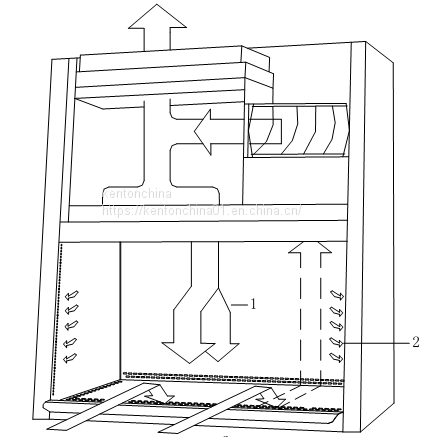 kentonchina
https://kentonchina01.en.china.cn/

1

2