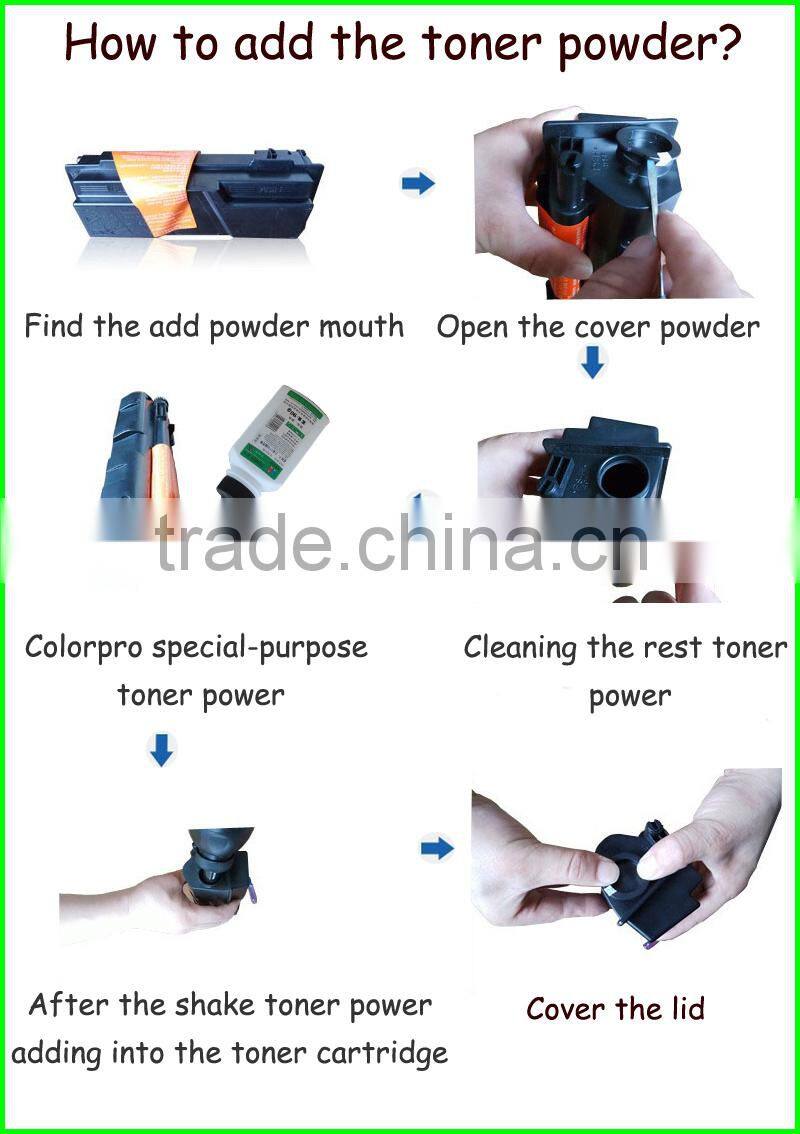 How to add the toner powder?

Find the add powder mouth

Open the cover powder

trade.china.cn

Colorpro special-purpose toner power

Cleaning the rest toner power

After the shake toner power adding into the toner cartridge

Cover the lid