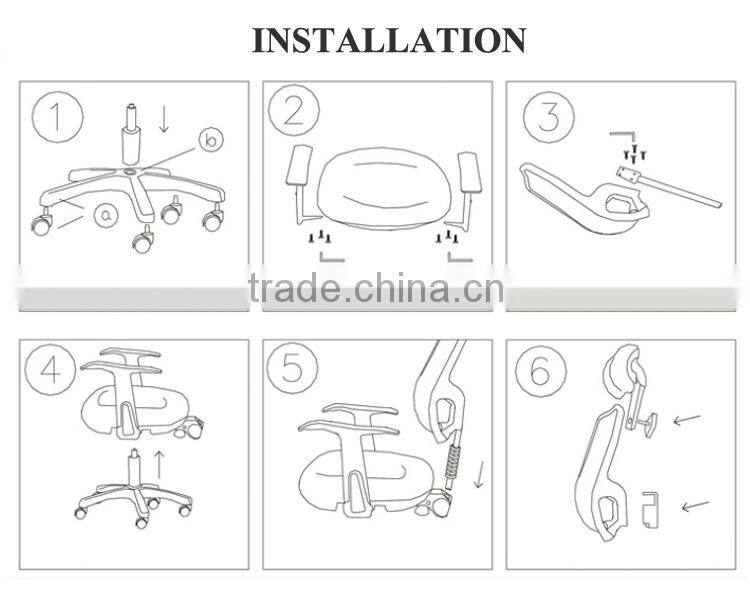 INSTALLATION

1

b

a

2

3

trade.china.cn

4

5

6