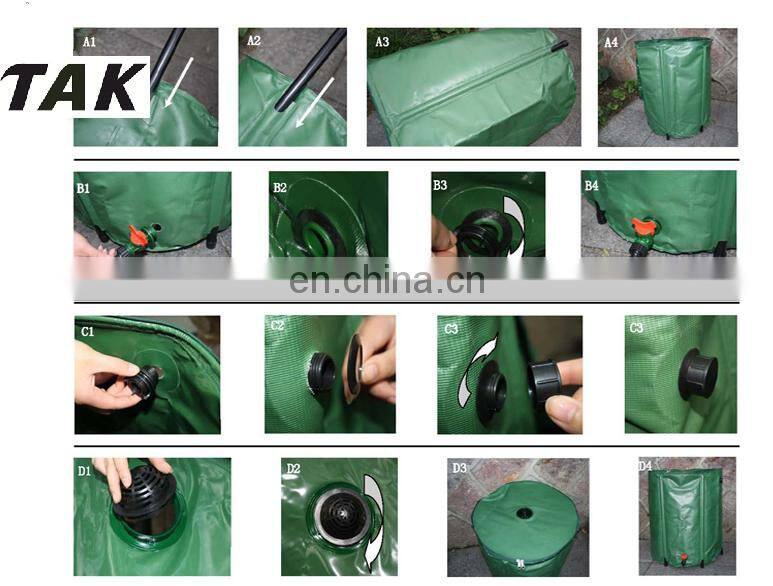 TAK

A1

A2

A3

A4

B1

B2

B3

B4

en.china.cn

C1

C2

C3

C3

D1

D2

D3

D4