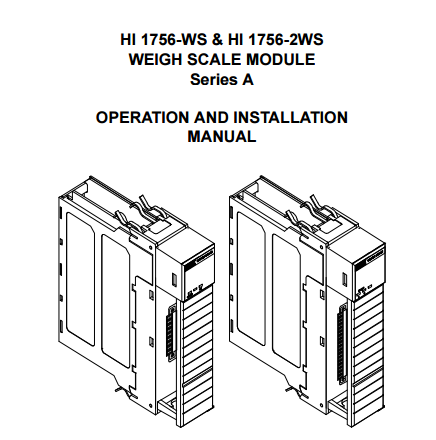 HI 1756-WS & HI 1756-2WS
WEIGH SCALE MODULE
Series A

OPERATION AND INSTALLATION
MANUAL