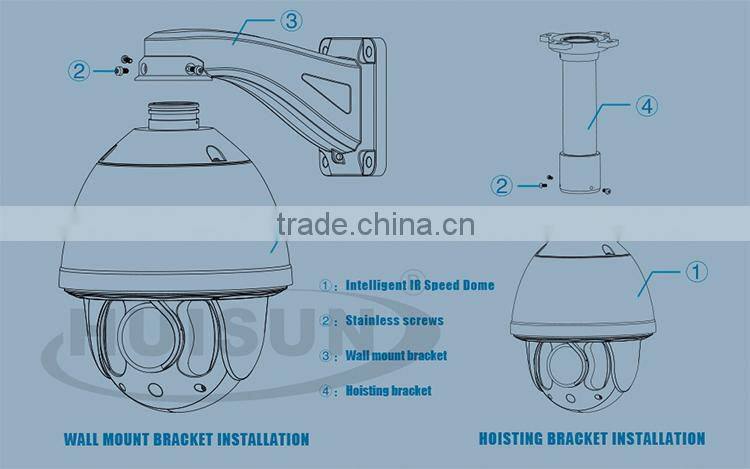 ③

②

④

②

trade.china.cn

①

HUISUN®

①: Intelligent IR Speed Dome

②: Stainless screws

③: Wall mount bracket

④: Hoisting bracket

WALL MOUNT BRACKET INSTALLATION

HOISTING BRACKET INSTALLATION