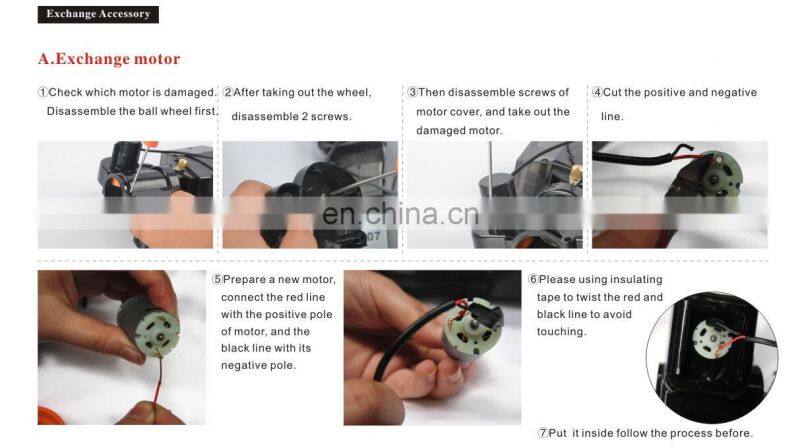 Exchange Accessory

A.Exchange motor

①Check which motor is damaged. Disassemble the ball wheel first.

②After taking out the wheel, disassemble 2 screws.

③Then disassemble screws of motor cover, and take out the damaged motor.

④Cut the positive and negative line.

en.china.cn

⑤Prepare a new motor, connect the red line with the positive pole of motor, and the black line with its negative pole.

⑥Please using insulating tape to twist the red and black line to avoid touching.

⑦Put it inside follow the process before.