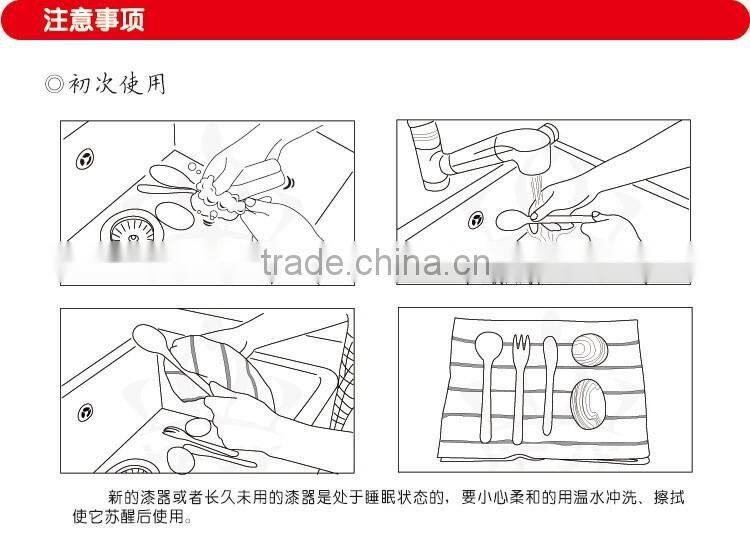 注意事项

◎初次使用

trade.china.cn

新的漆器或者长久未用的漆器是处于睡眠状态的，要小心柔和的用温水冲洗、擦拭使它苏醒后使用。