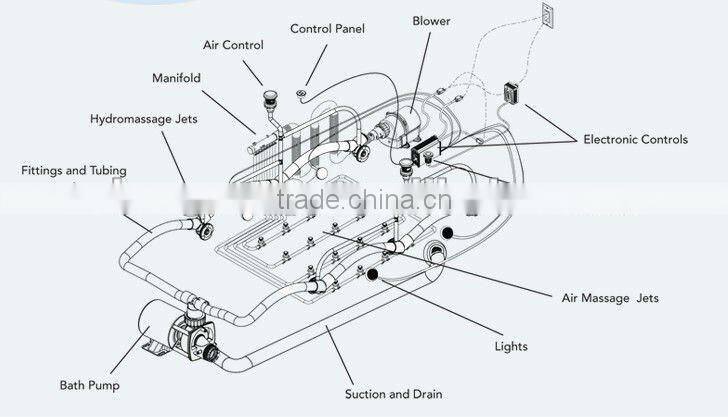 Control Panel
Blower
Air Control
Manifold
Hydromassage Jets
Electronic Controls
Fittings and Tubing
trade.china.cn
Air Massage Jets
Lights
Bath Pump
Suction and Drain