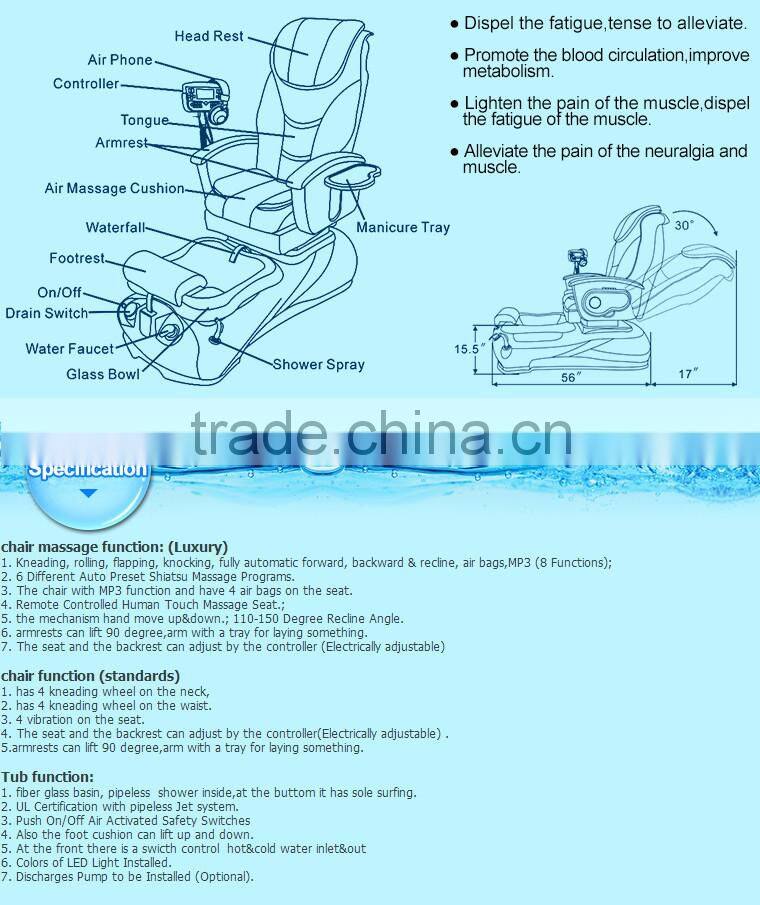 Head Rest
Air Phone
Controller
Tongue
Armrest
Air Massage Cushion
Waterfall
Footrest
On/Off
Drain Switch
Water Faucet
Glass Bowl
Shower Spray
Manicure Tray

● Dispel the fatigue,tense to alleviate.
● Promote the blood circulation,improve metabolism.
● Lighten the pain of the muscle,dispel the fatigue of the muscle.
● Alleviate the pain of the neuralgia and muscle.

30°
15.5″
56″
17″

trade.china.cn

Specification

chair massage function: (Luxury)
1. Kneading, rolling, flapping, knocking, fully automatic forward, backward & recline, air bags,MP3 (8 Functions);
2. 6 Different Auto Preset Shiatsu Massage Programs.
3. The chair with MP3 function and have 4 air bags on the seat.
4. Remote Controlled Human Touch Massage Seat.;
5. the mechanism hand move up&down.; 110-150 Degree Recline Angle.
6. armrests can lift 90 degree,arm with a tray for laying something.
7. The seat and the backrest can adjust by the controller (Electrically adjustable)

chair function (standards)
1. has 4 kneading wheel on the neck,
2. has 4 kneading wheel on the waist.
3. 4 vibration on the seat.
4. The seat and the backrest can adjust by the controller(Electrically adjustable) .
5.armrests can lift 90 degree,arm with a tray for laying something.

Tub function:
1. fiber glass basin, pipeless shower inside,at the buttom it has sole surfing.
2. UL Certification with pipeless Jet system.
3. Push On/Off Air Activated Safety Switches
4. Also the foot cushion can lift up and down.
5. At the front there is a swicth control hot&cold water inlet&out
6. Colors of LED Light Installed.
7. Discharges Pump to be Installed (Optional).