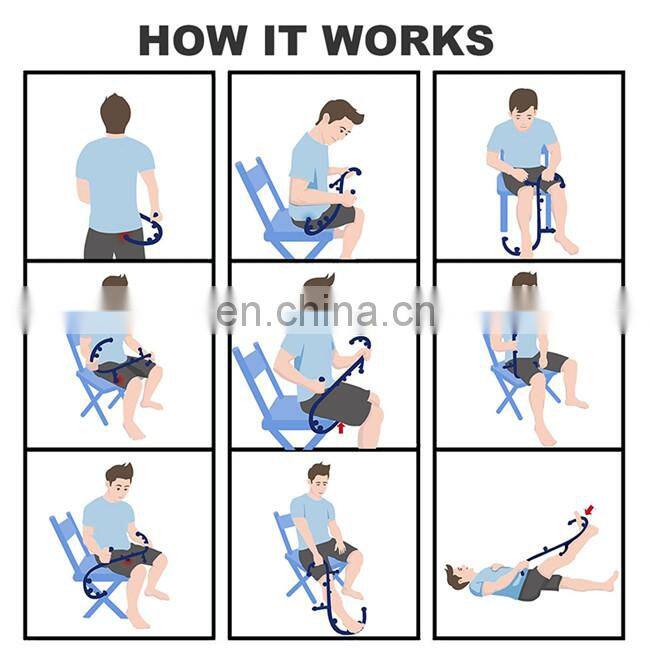 HOW IT WORKS

en.china.cn