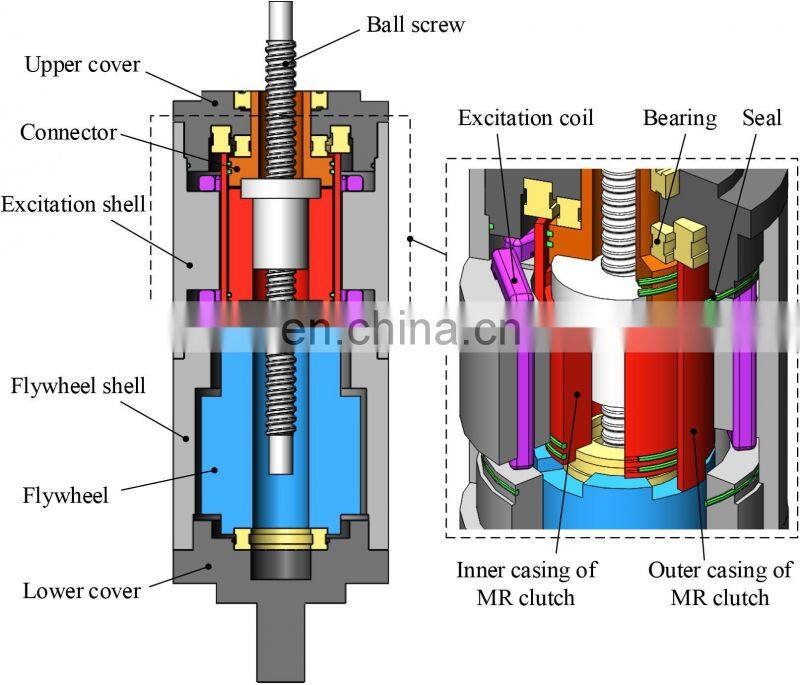 Ball screw
Upper cover
Connector
Excitation shell
Flywheel shell
Flywheel
Lower cover
Excitation coil
Bearing
Seal
en.china.cn
Inner casing of MR clutch
Outer casing of MR clutch