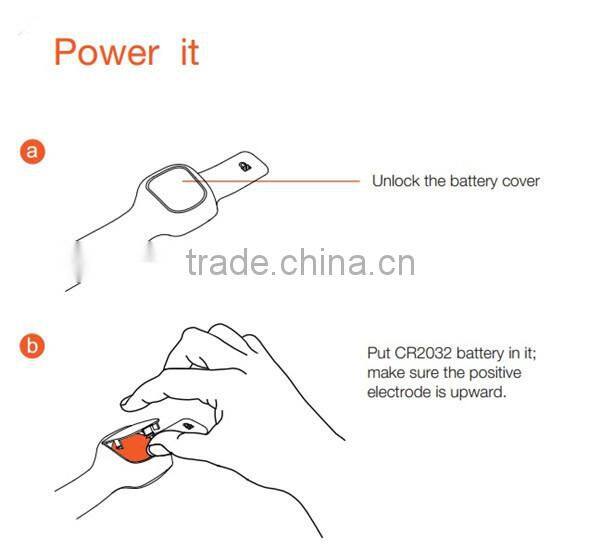 Power it

a

Unlock the battery cover

trade.china.cn

b

Put CR2032 battery in it; make sure the positive electrode is upward.