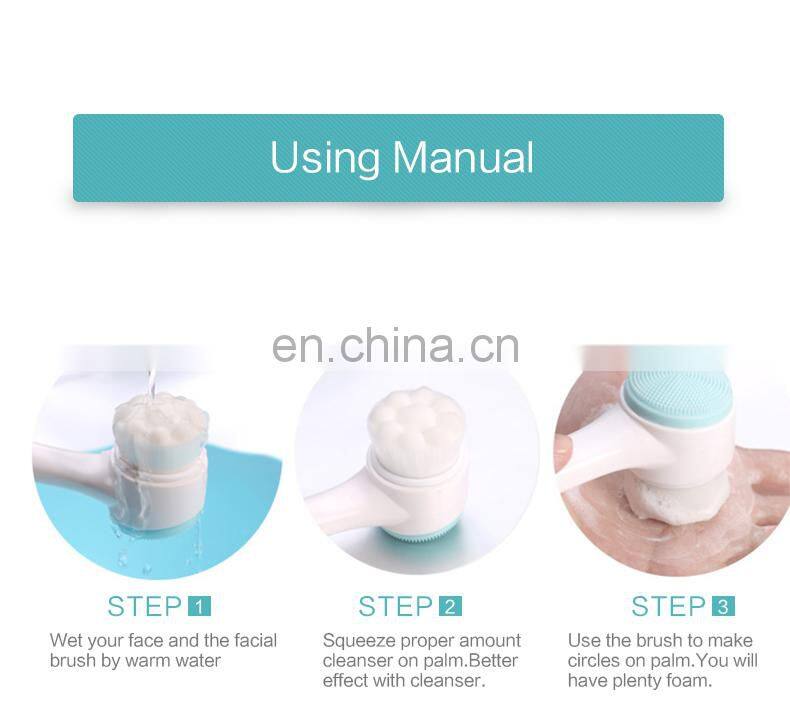 Using Manual

en.china.cn

STEP 1

Wet your face and the facial brush by warm water

STEP 2

Squeeze proper amount cleanser on palm.Better effect with cleanser.

STEP 3

Use the brush to make circles on palm.You will have plenty foam.