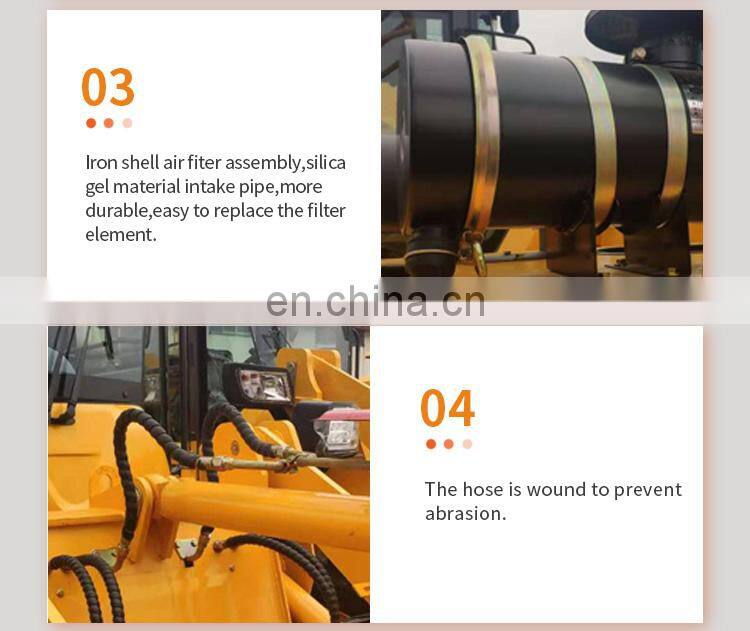 03

Iron shell air fiter assembly,silica gel material intake pipe,more durable,easy to replace the filter element.

en.china.cn

04

The hose is wound to prevent abrasion.