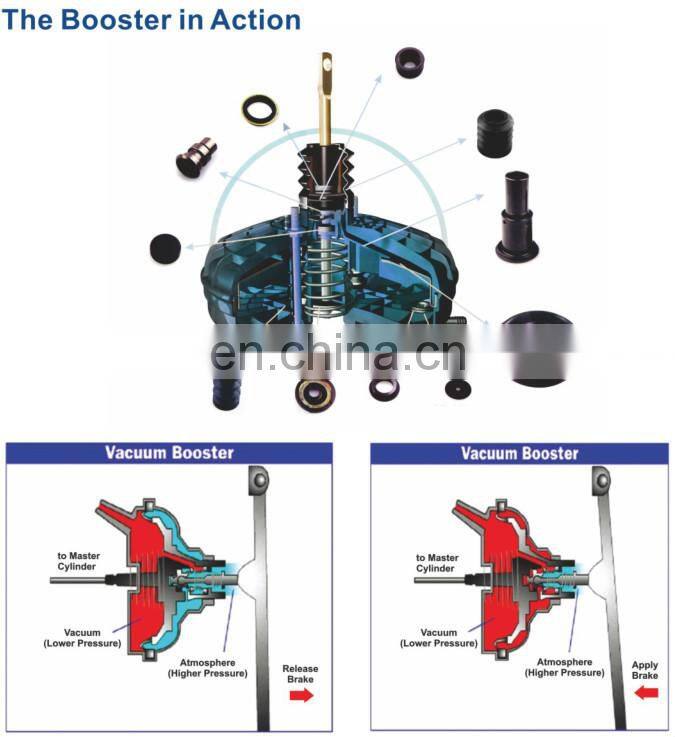 The Booster in Action

en.china.cn

Vacuum Booster

to Master Cylinder

Vacuum (Lower Pressure)

Atmosphere (Higher Pressure)

Release Brake

Vacuum Booster

to Master Cylinder

Vacuum (Lower Pressure)

Atmosphere (Higher Pressure)

Apply Brake