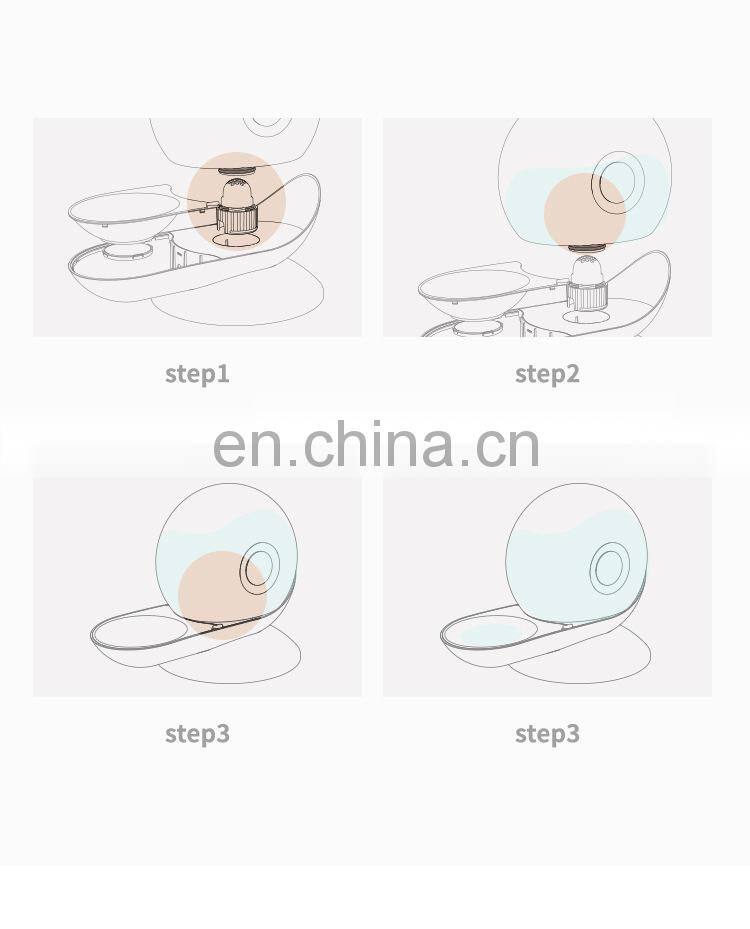 step1

step2

en.china.cn

step3

step3