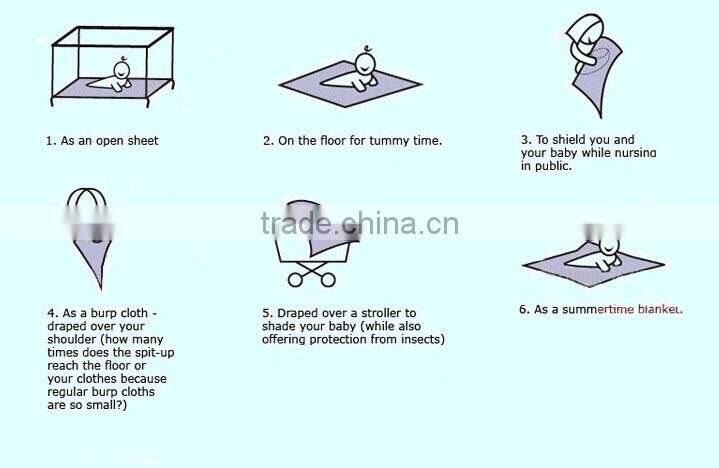 1. As an open sheet

2. On the floor for tummy time.

3. To shield you and your baby while nursing in public.

trade.china.cn

4. As a burp cloth - draped over your shoulder (how many times does the spit-up reach the floor or your clothes because regular burp cloths are so small?)

5. Draped over a stroller to shade your baby (while also offering protection from insects)

6. As a summertime blanket.