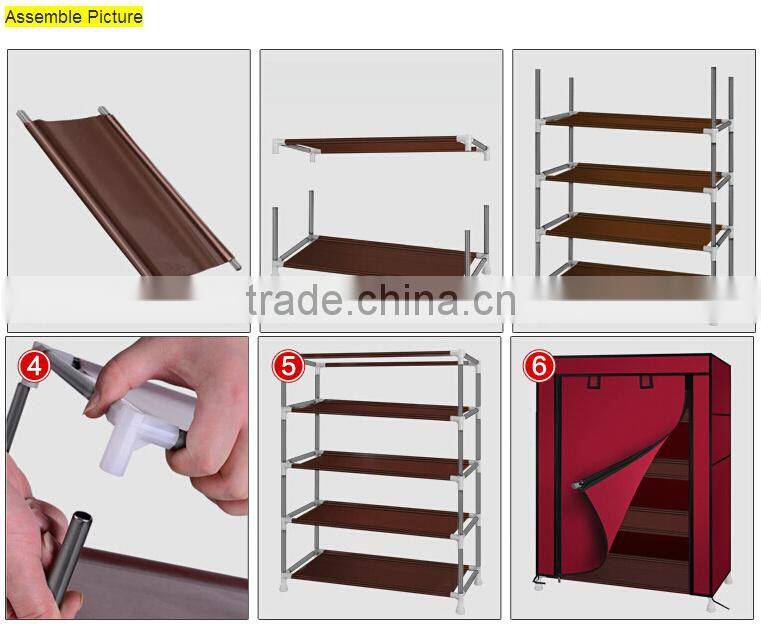 Assemble Picture

trade.china.cn

4

5

6