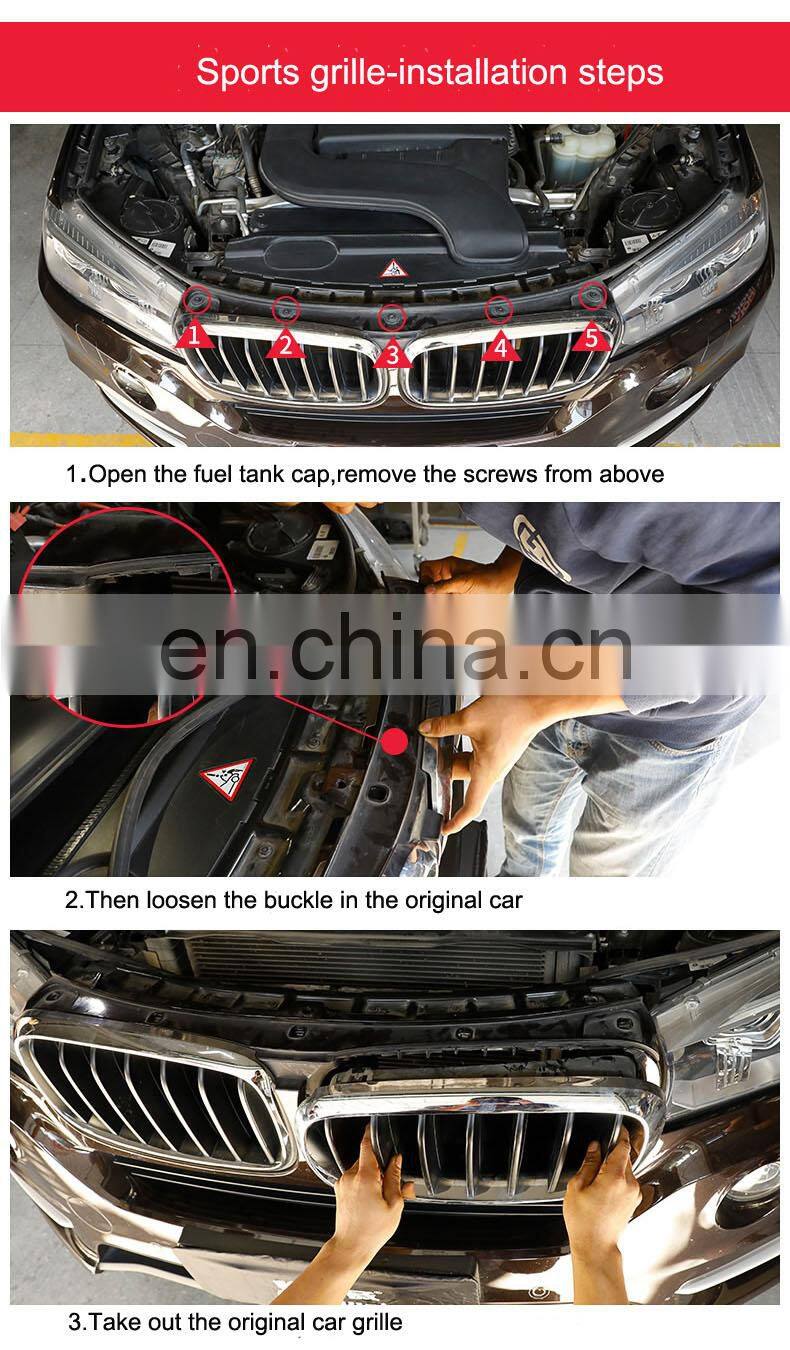 Sports grille-installation steps

1 2 3 4 5

1.Open the fuel tank cap,remove the screws from above

en.china.cn

2.Then loosen the buckle in the original car

3.Take out the original car grille