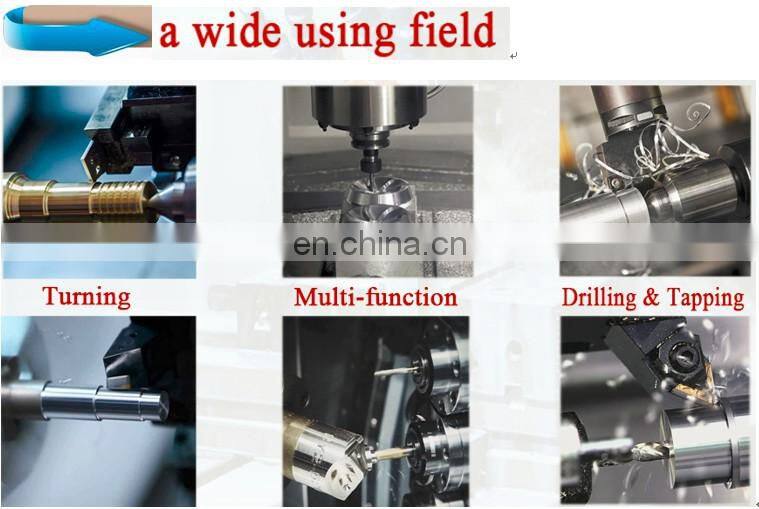 a wide using field

en.china.cn

Turning

Multi-function

Drilling & Tapping