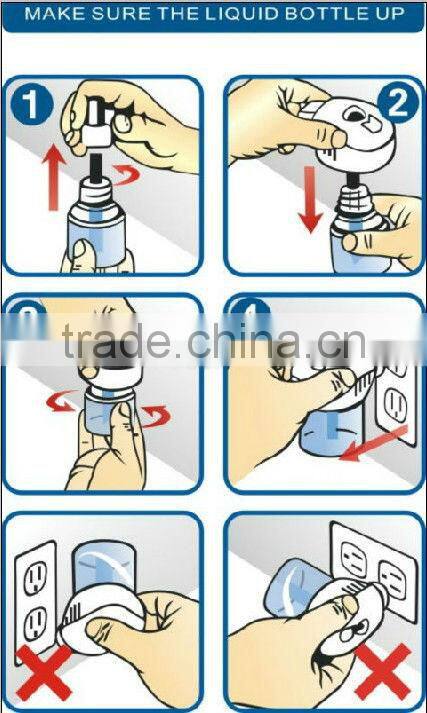 MAKE SURE THE LIQUID BOTTLE UP

1

2

trade.china.cn