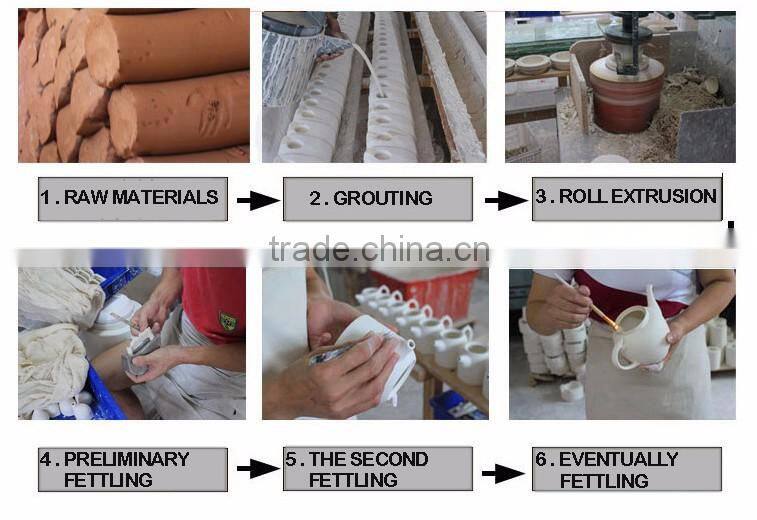 1. RAW MATERIALS

2. GROUTING

3. ROLL EXTRUSION

trade.china.cn

4. PRELIMINARY FETTLING

5. THE SECOND FETTLING

6. EVENTUALLY FETTLING