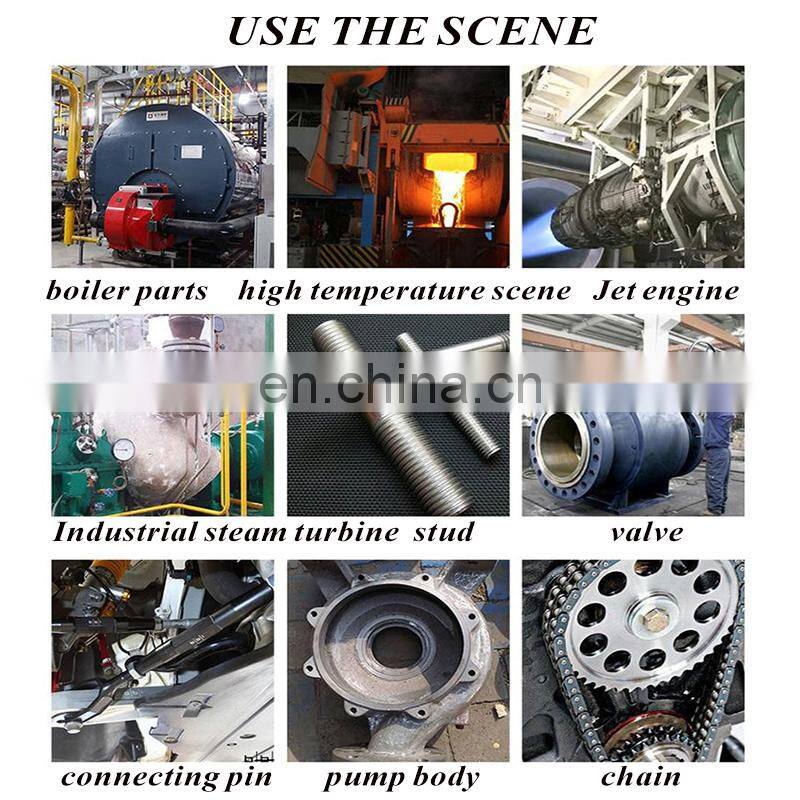 USE THE SCENE

boiler parts high temperature scene Jet engine

en.china.cn

Industrial steam turbine stud valve

connecting pin pump body chain