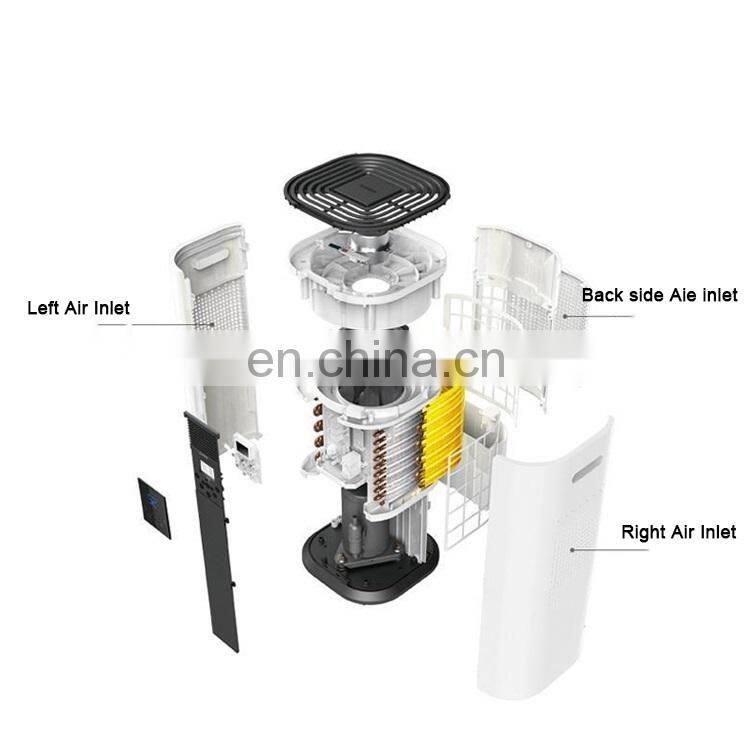 Left Air Inlet

Back side Aie inlet

en.china.cn

Right Air Inlet