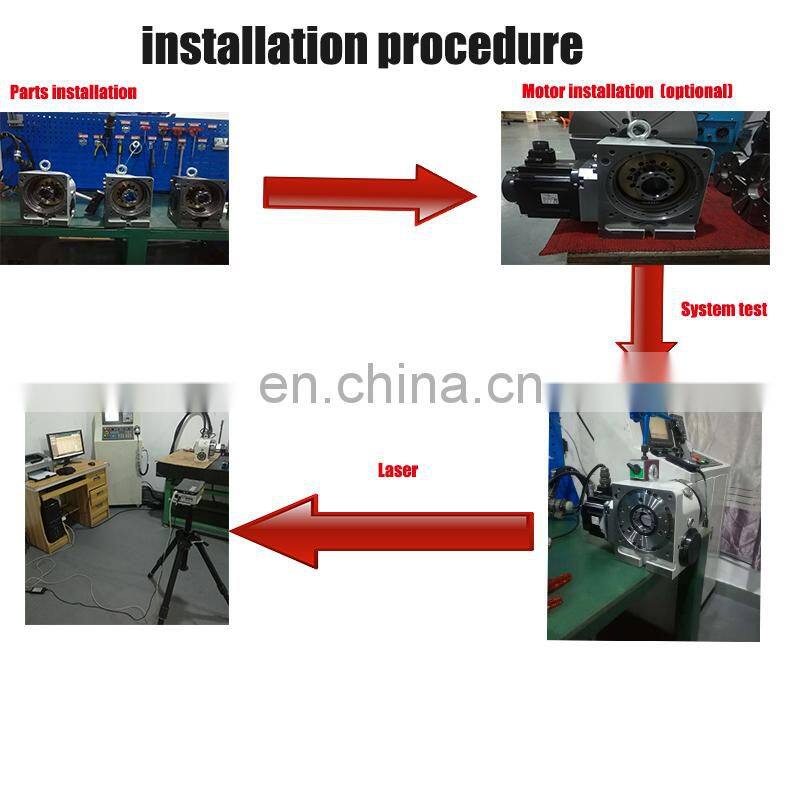 installation procedure

Parts installation

Motor installation (optional)

System test

en.china.cn

Laser